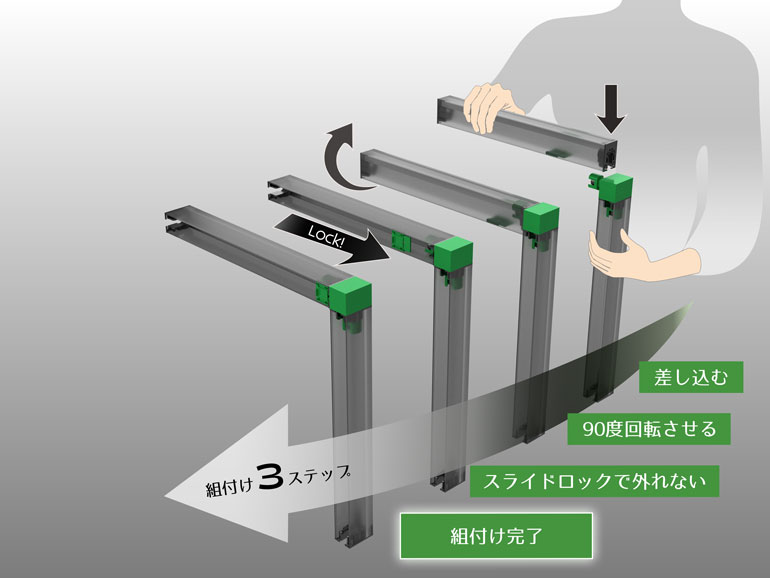 Lock!

差し込む

90度回転させる

スライドロックで外れない

組付け3ステップ

組付け完了